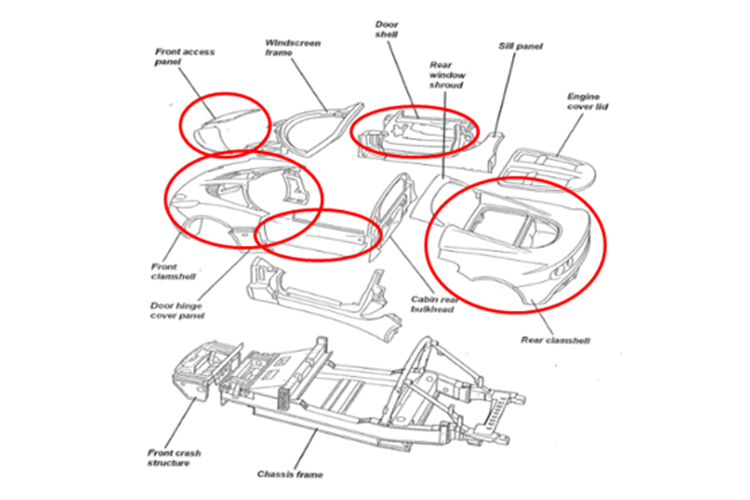 Front access panel

Windscreen frame

Door shell

Rear window shroud

Sill panel

Engine cover lid

Front clamshell

Door hinge cover panel

Cabin rear bulkhead

Rear clamshell

Front crash structure

Chassis frame